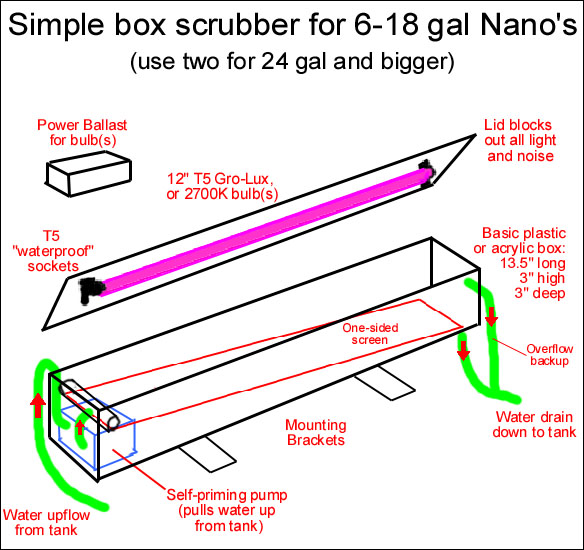 Simple box scrubber for 6-18 gal Nano's
(use two for 24 gal and bigger)

Power Ballast for bulb(s)

Lid blocks out all light and noise

12" T5 Gro-Lux, or 2700K bulb(s)

T5 "waterproof" sockets

Basic plastic or acrylic box: 13.5" long 3" high 3" deep

One-sided screen

Overflow backup

Water drain down to tank

Mounting Brackets

Self-priming pump (pulls water up from tank)

Water upflow from tank