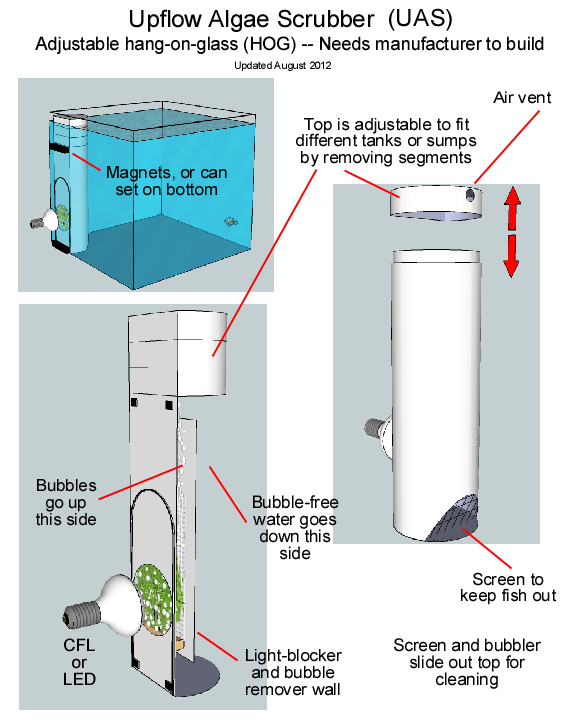 Upflow Algae Scrubber (UAS)
Adjustable hang-on-glass (HOG) -- Needs manufacturer to build
Updated August 2012

Magnets, or can set on bottom

Top is adjustable to fit different tanks or sumps by removing segments

Air vent

Bubbles go up this side

Bubble-free water goes down this side

CFL or LED

Light-blocker and bubble remover wall

Screen to keep fish out

Screen and bubbler slide out top for cleaning