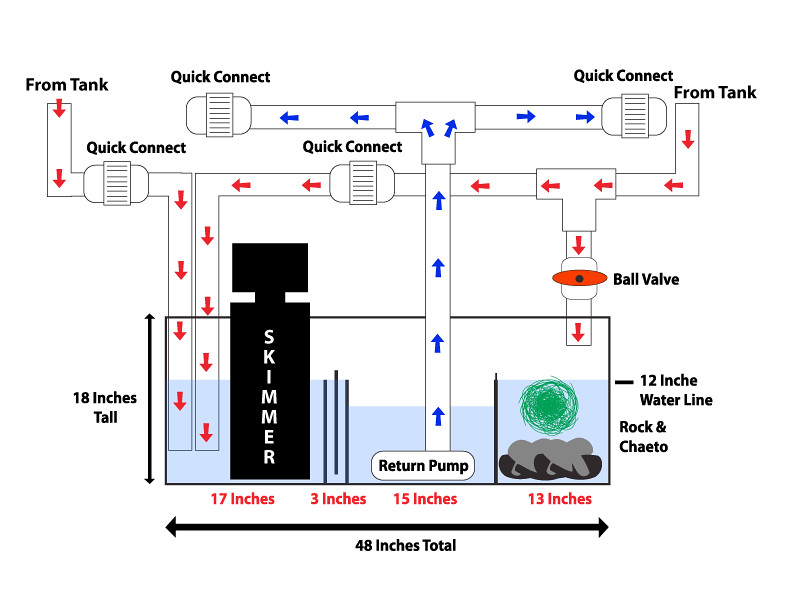 From Tank

Quick Connect

Quick Connect

From Tank

Quick Connect

Quick Connect

Ball Valve

SKIMMER

18 Inches Tall

12 Inche Water Line

Rock & Chaeto

Return Pump

17 Inches

3 Inches

15 Inches

13 Inches

48 Inches Total