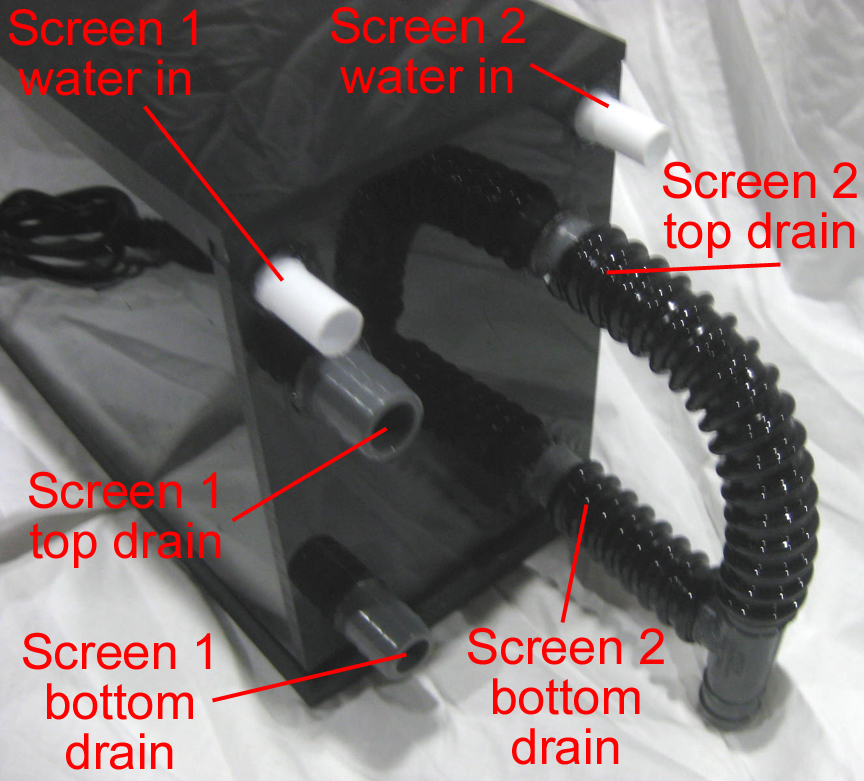 Screen 1 water in

Screen 2 water in

Screen 2 top drain

Screen 1 top drain

Screen 1 bottom drain

Screen 2 bottom drain