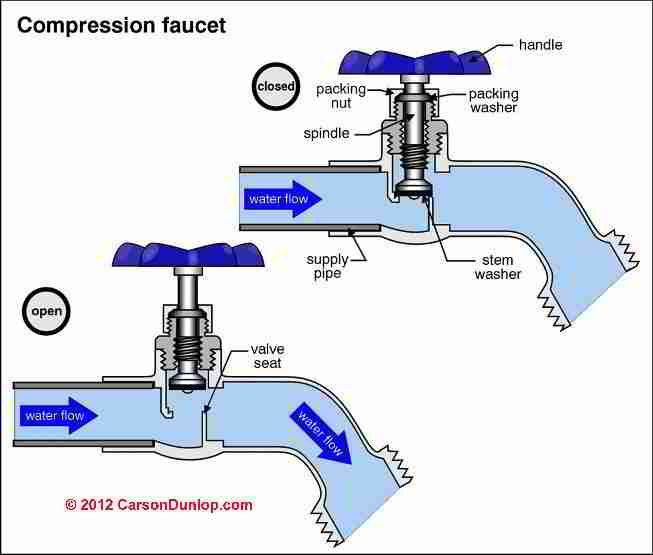 Compression faucet

closed

handle

packing nut

packing washer

spindle

water flow

supply pipe

stem washer

open

valve seat

water flow

water flow

© 2012 CarsonDunlop.com